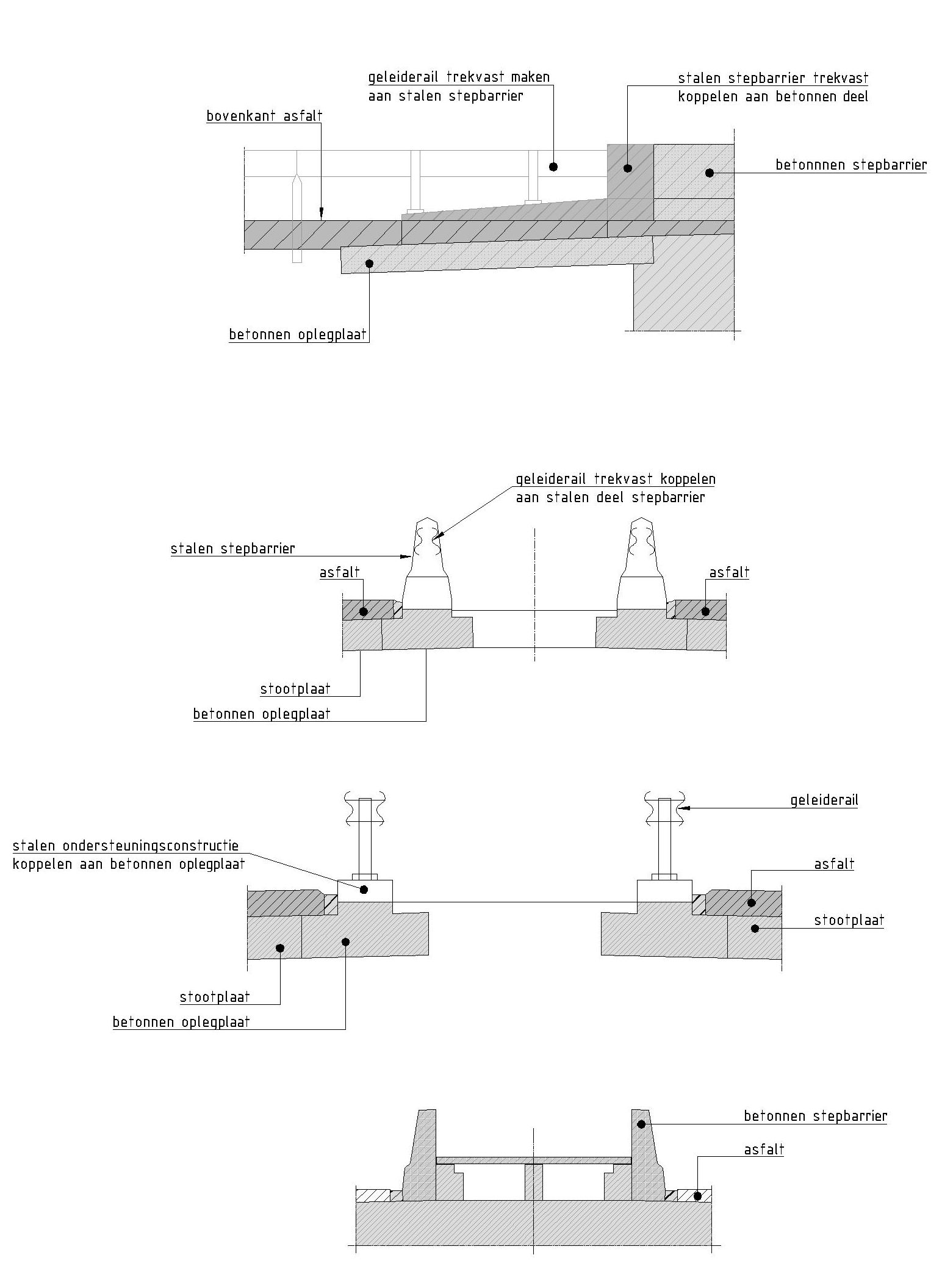 geleiderail trekvast maken
aan stalen stepbarrier

stalen stepbarrier trekvast
koppelen aan betonnen deel

bovenkant asfalt

betonnnen stepbarrier

betonnen oplegplaat

geleiderail trekvast koppelen
aan stalen deel stepbarrier

stalen stepbarrier

asfalt

asfalt

stootplaat

betonnen oplegplaat

geleiderail

stalen ondersteuningsconstructie
koppelen aan betonnen oplegplaat

asfalt

stootplaat

stootplaat

betonnen oplegplaat

betonnen stepbarrier

asfalt