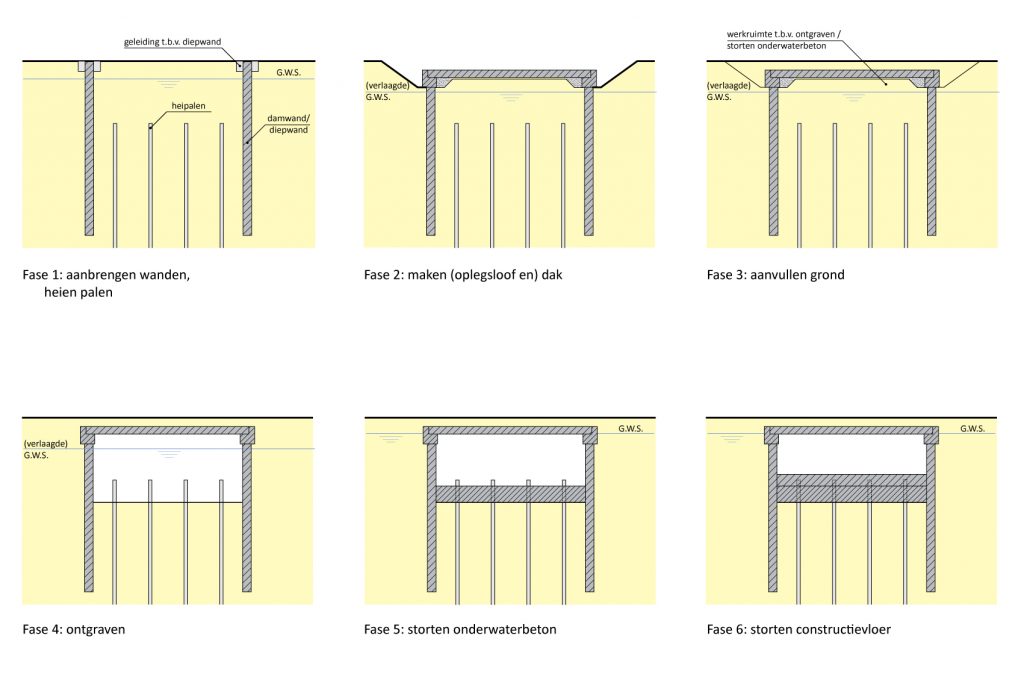 geleiding t.b.v. diepwand

G.W.S.

heipalen

damwand/
diepwand

Fase 1: aanbrengen wanden,
heien palen

(verlaagde)
G.W.S.

Fase 2: maken (oplegsloof en) dak

werkruimte t.b.v. ontgraven /
storten onderwaterbeton

(verlaagde)
G.W.S.

Fase 3: aanvullen grond

(verlaagde)
G.W.S.

Fase 4: ontgraven

G.W.S.

Fase 5: storten onderwaterbeton

G.W.S.

Fase 6: storten constructievloer