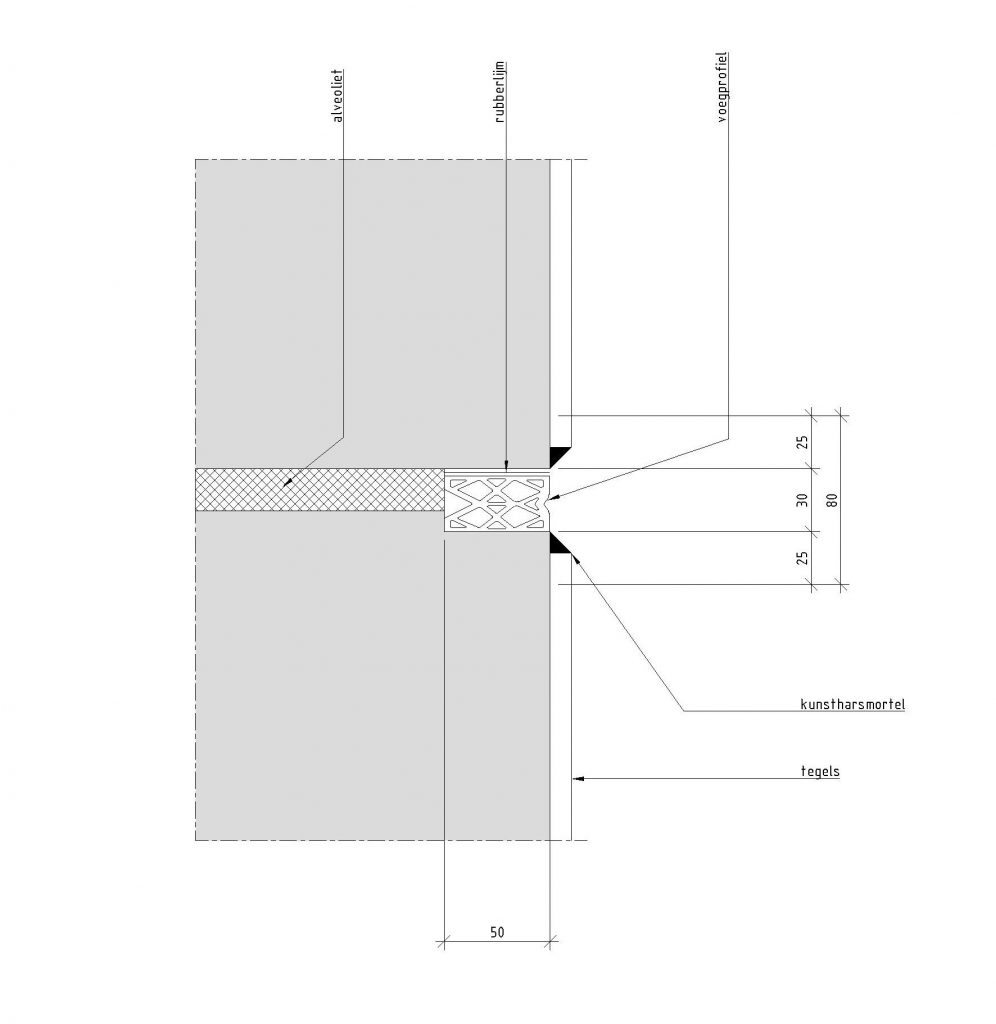 alveoliet

rubberlijm

voegprofiel

25

30

80

25

kunstharsmortel

tegels

50