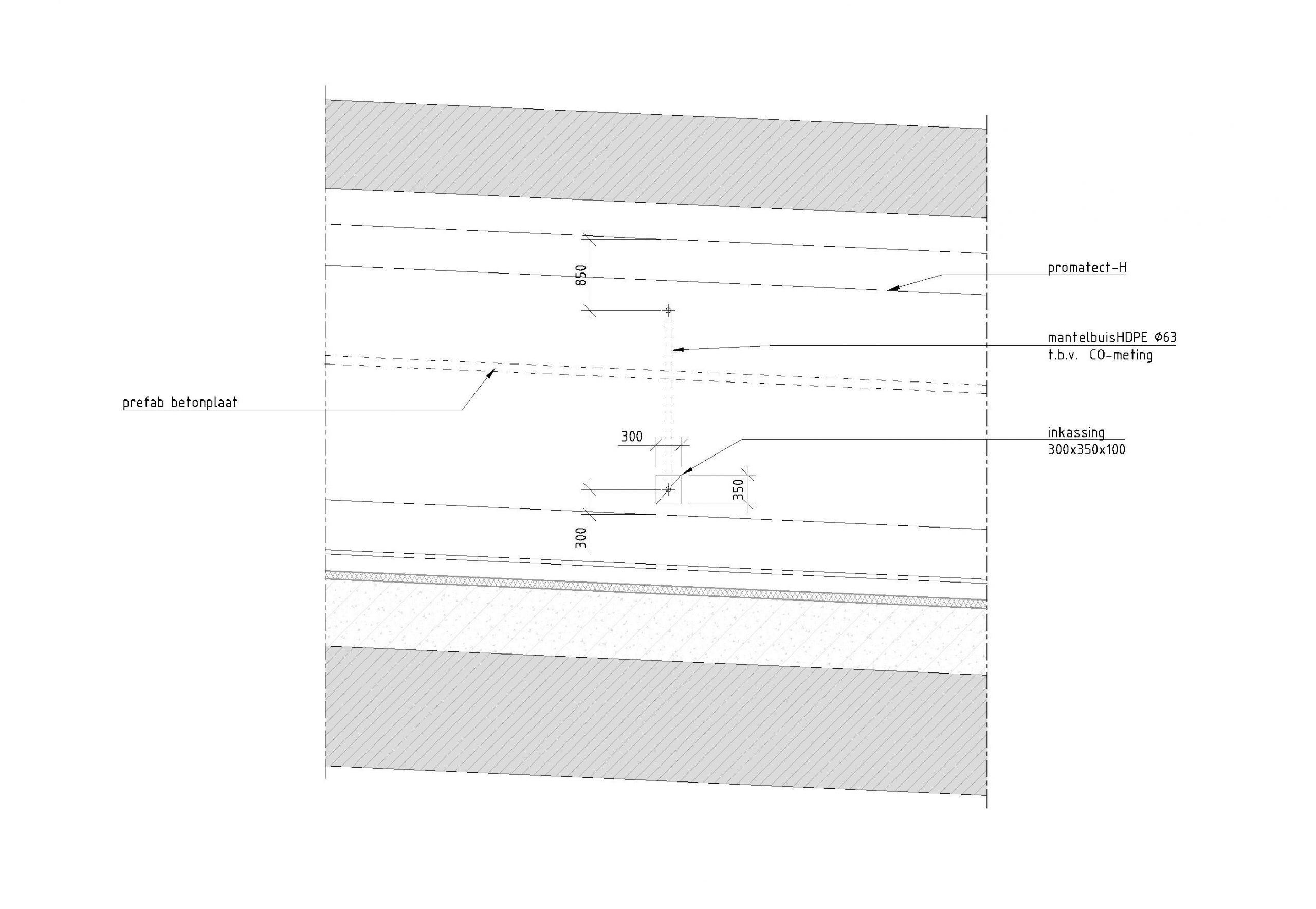 850

promatect-H

mantelbuisHDPE Ø63
t.b.v. CO-meting

prefab betonplaat

300

inkassing
300x350x100

350

300