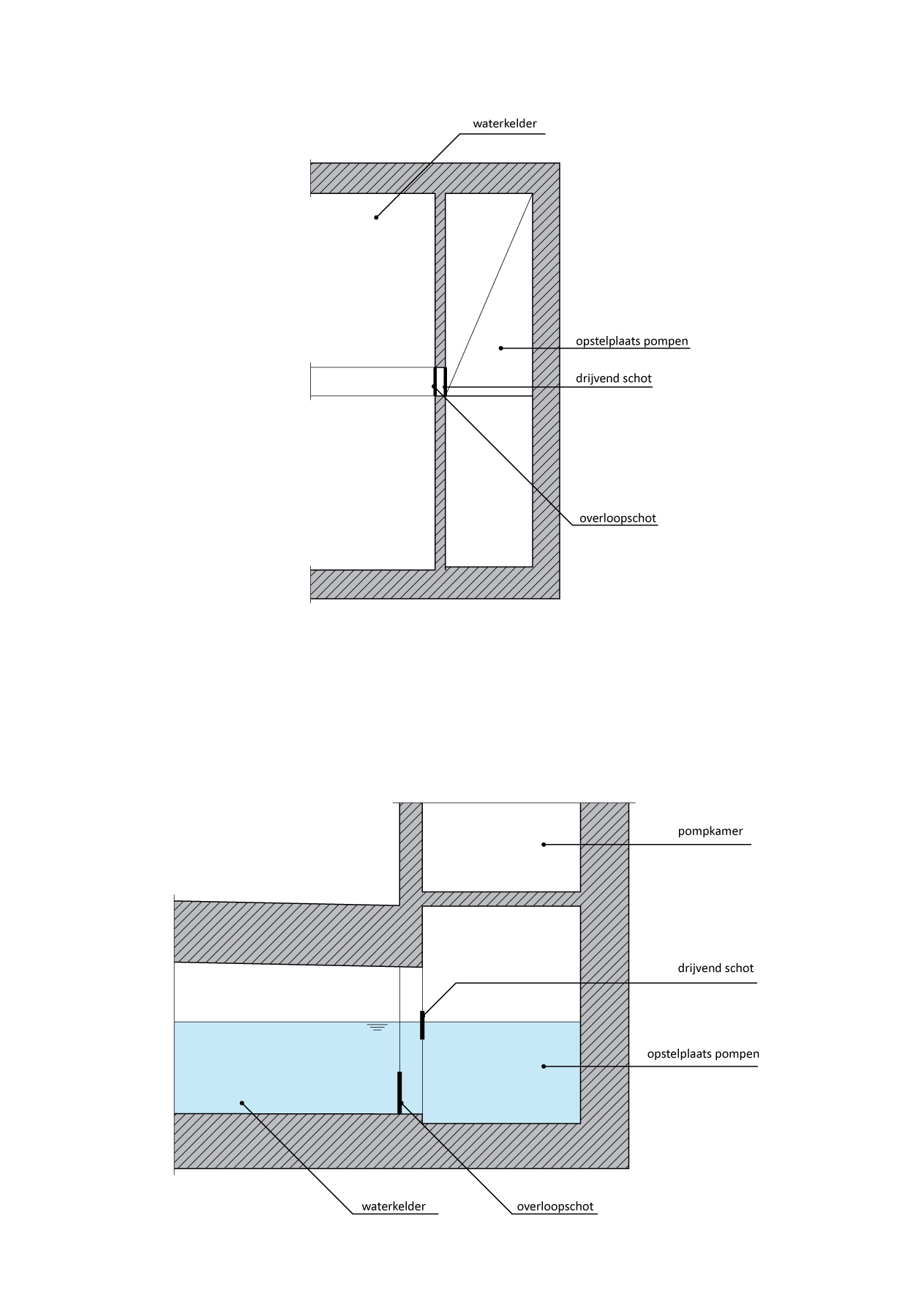 waterkelder

opstelplaats pompen

drijvend schot

overloopschot

pompkamer

drijvend schot

opstelplaats pompen

waterkelder

overloopschot