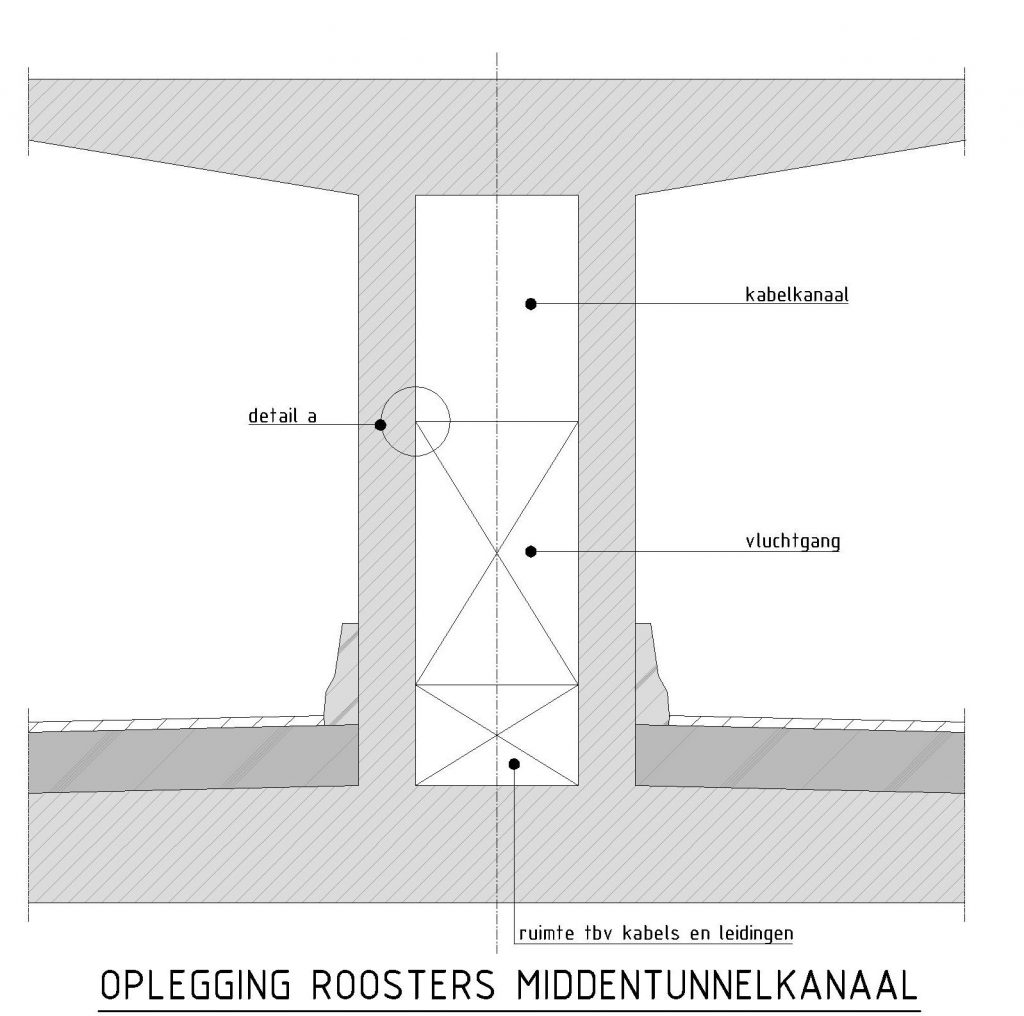 kabelkanaal

detail a

vluchtgang

ruimte tbv kabels en leidingen

OPLEGGING ROOSTERS MIDDENTUNNELKANAAL