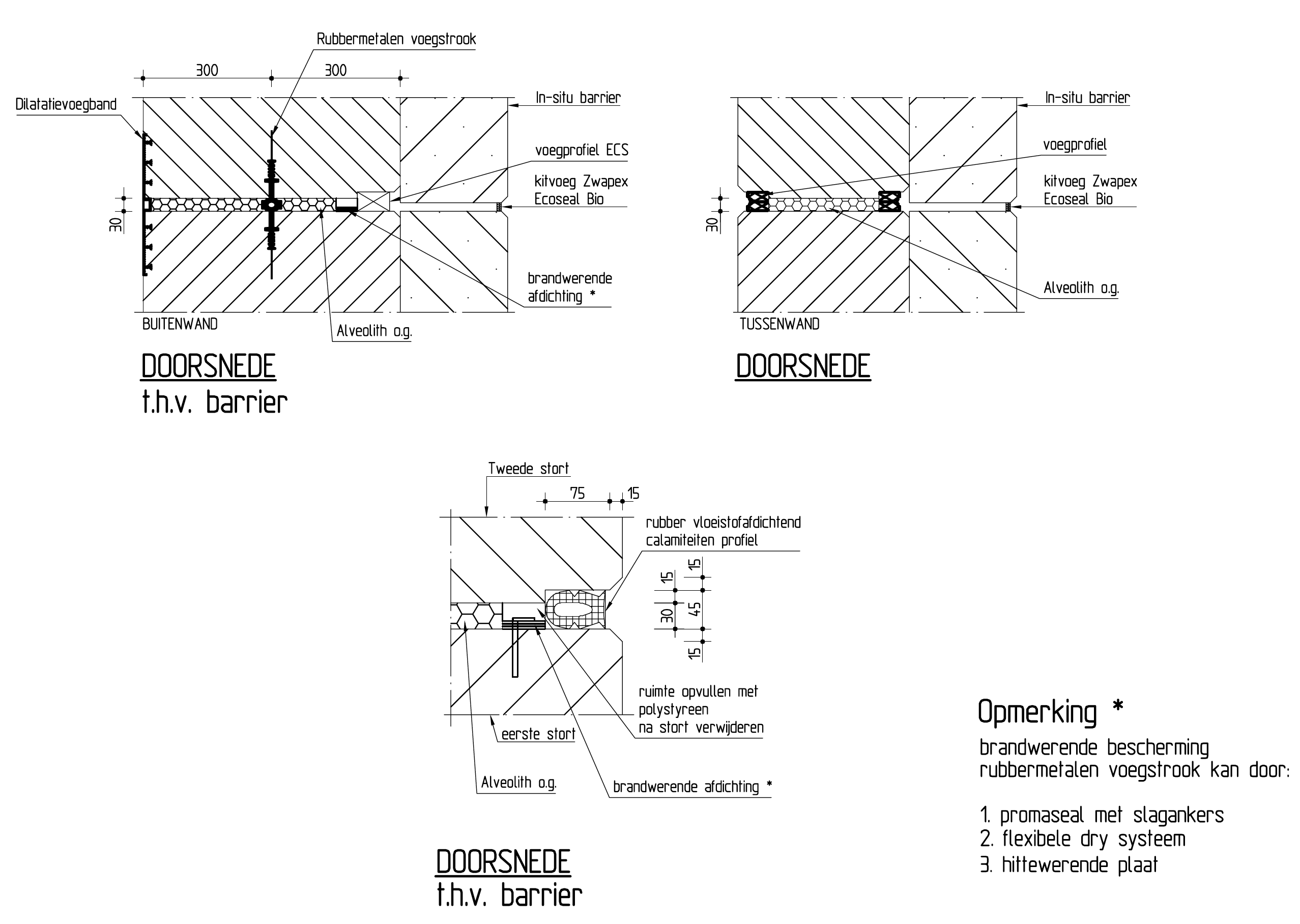 Rubbermetalen voegstrook

300

300

Dilatatievoegband

In-situ barrier

voegprofiel ECS

kitvoeg Zwapex Ecoseal Bio

30

brandwerende afdichting *

BUITENWAND

Alveolith o.g.

DOORSNEDE
t.h.v. barrier

In-situ barrier

voegprofiel

kitvoeg Zwapex Ecoseal Bio

30

Alveolith o.g.

TUSSENWAND

DOORSNEDE

Tweede stort

75

15

rubber vloeistofafdichtend calamiteiten profiel

15

15

30

45

15

ruimte opvullen met polystyreen na stort verwijderen

eerste stort

Alveolith o.g.

brandwerende afdichting *

DOORSNEDE
t.h.v. barrier

Opmerking *
brandwerende bescherming rubbermetalen voegstrook kan door:

1. promaseal met slagankers
2. flexibele dry systeem
3. hittewerende plaat