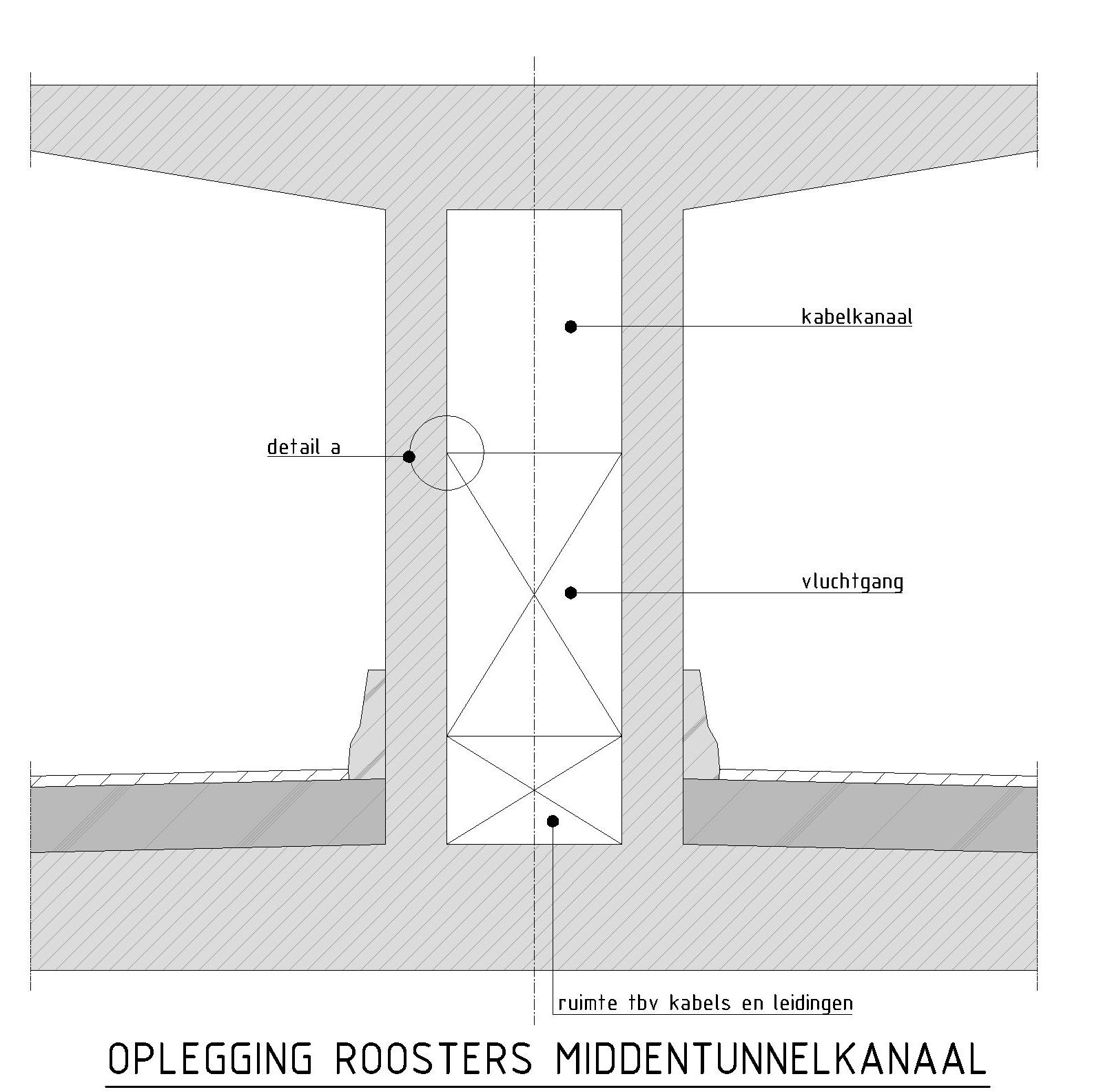 kabelkanaal

detail a

vluchtgang

ruimte tbv kabels en leidingen

OPLEGGING ROOSTERS MIDDENTUNNELKANAAL