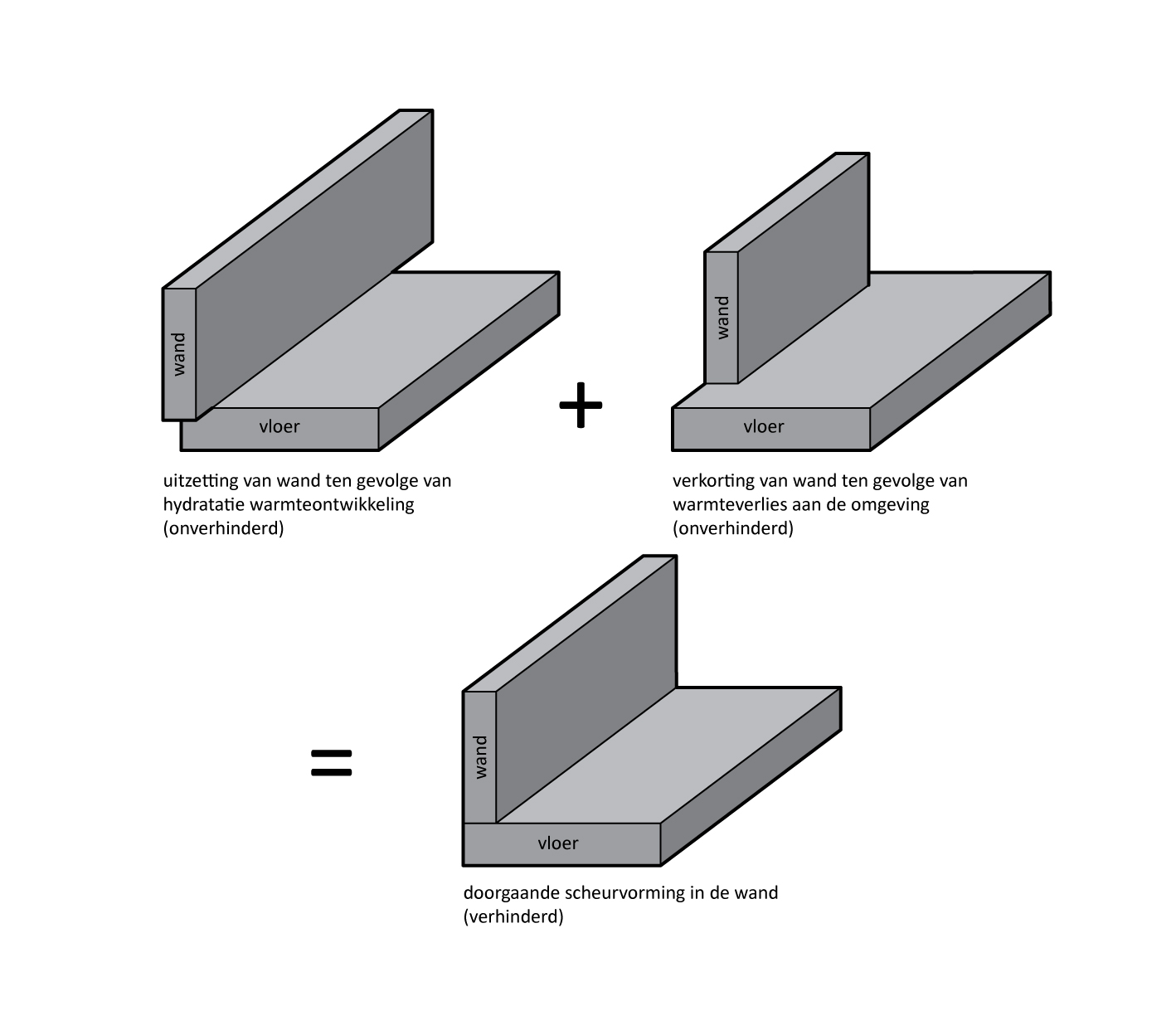 wand

vloer

uitzetting van wand ten gevolge van hydratatie warmteontwikkeling (onverhinderd)

+

wand

vloer

verkorting van wand ten gevolge van warmteverlies aan de omgeving (onverhinderd)

=

wand

vloer

doorgaande scheurvorming in de wand (verhinderd)