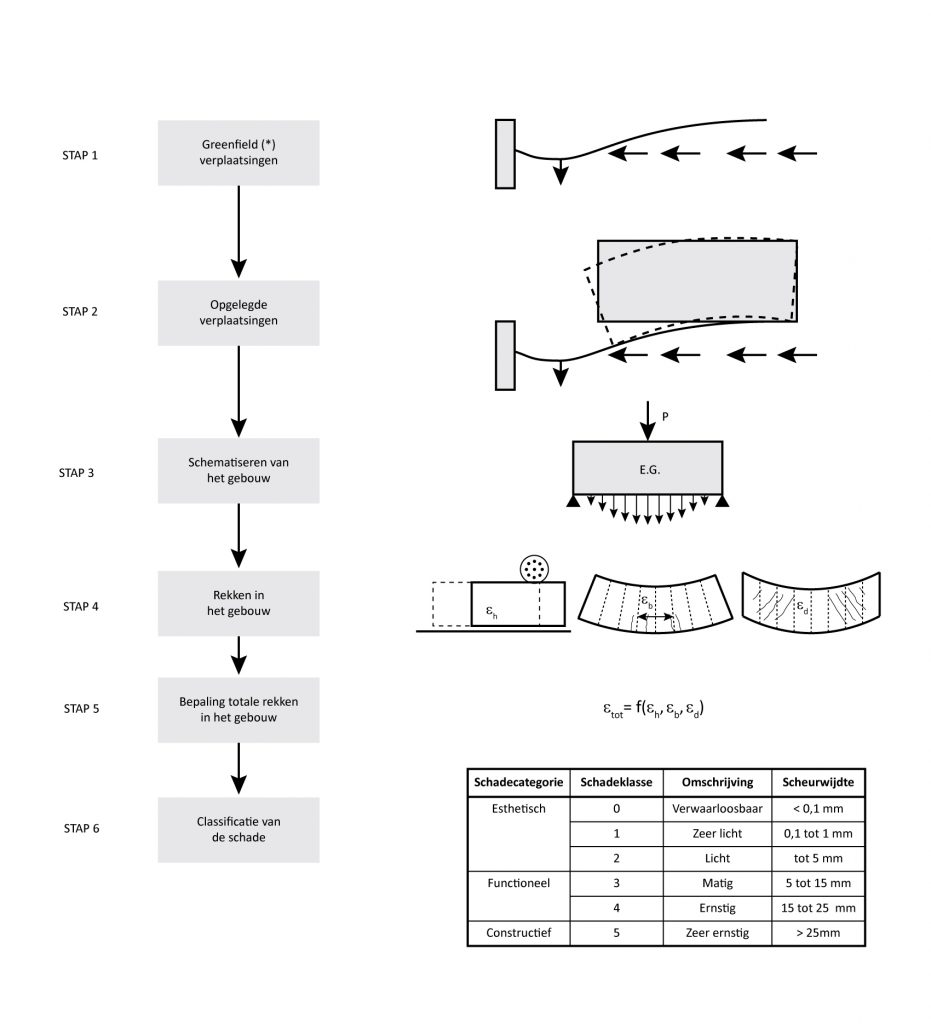 STAP 1

Greenfield (*) verplaatsingen

STAP 2

Opgelegde verplaatsingen

STAP 3

Schematiseren van het gebouw

P

E.G.

STAP 4

Rekken in het gebouw

$\varepsilon_h$

$\varepsilon_b$

$\varepsilon_d$

STAP 5

Bepaling totale rekken in het gebouw

$\varepsilon_{tot} = f(\varepsilon_h, \varepsilon_b, \varepsilon_d)$

STAP 6

Classificatie van de schade

| Schadecategorie | Schadeklasse | Omschrijving | Scheurwijdte |
|---|---|---|---|
| Esthetisch | 0 | Verwaarloosbaar | < 0,1 mm |
| | 1 | Zeer licht | 0,1 tot 1 mm |
| | 2 | Licht | tot 5 mm |
| Functioneel | 3 | Matig | 5 tot 15 mm |
| | 4 | Ernstig | 15 tot 25 mm |
| Constructief | 5 | Zeer ernstig | > 25mm |