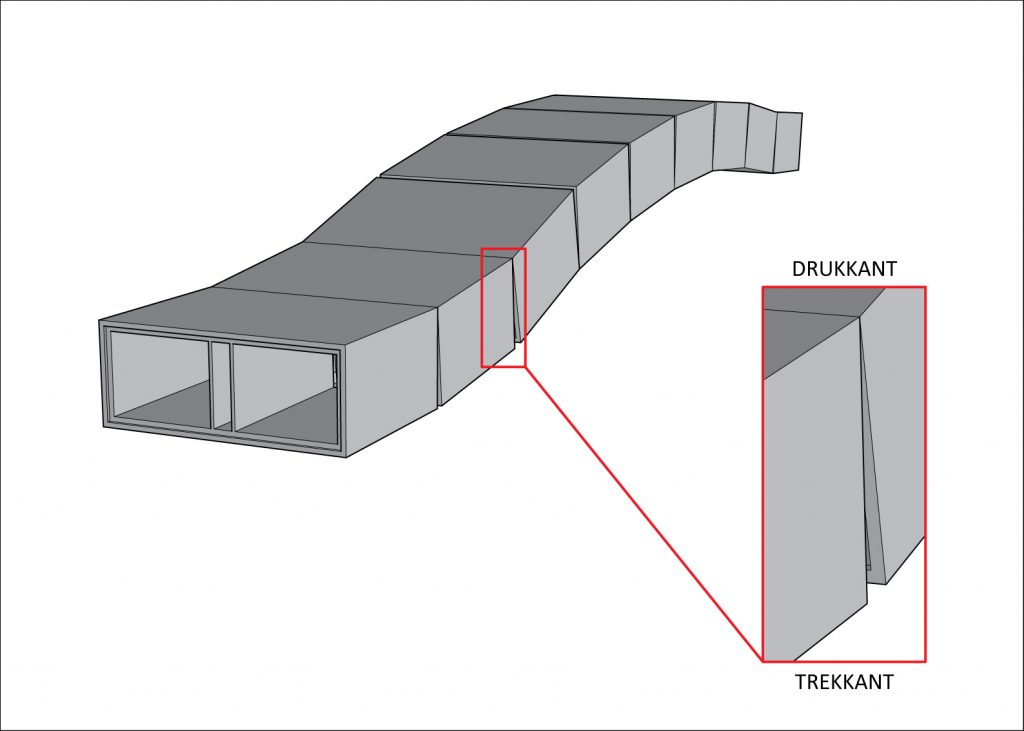 DRUKKANT

TREKKANT