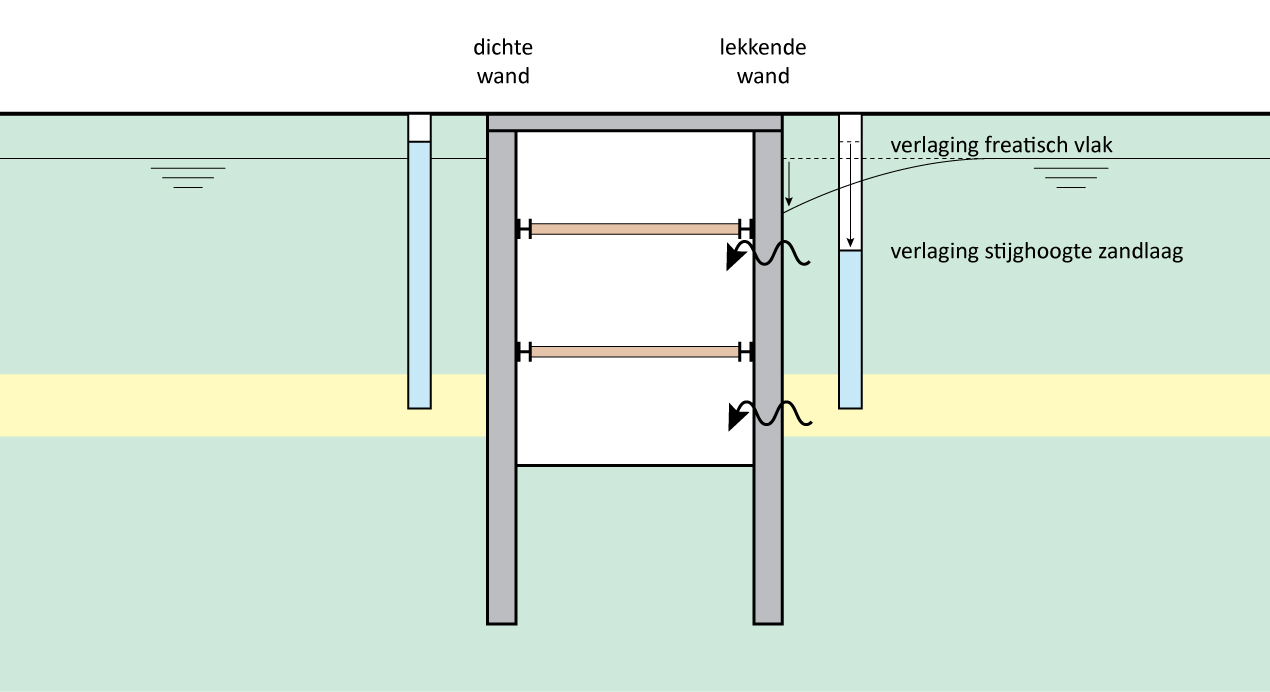 dichte wand

lekkende wand

verlaging freatisch vlak

verlaging stijghoogte zandlaag