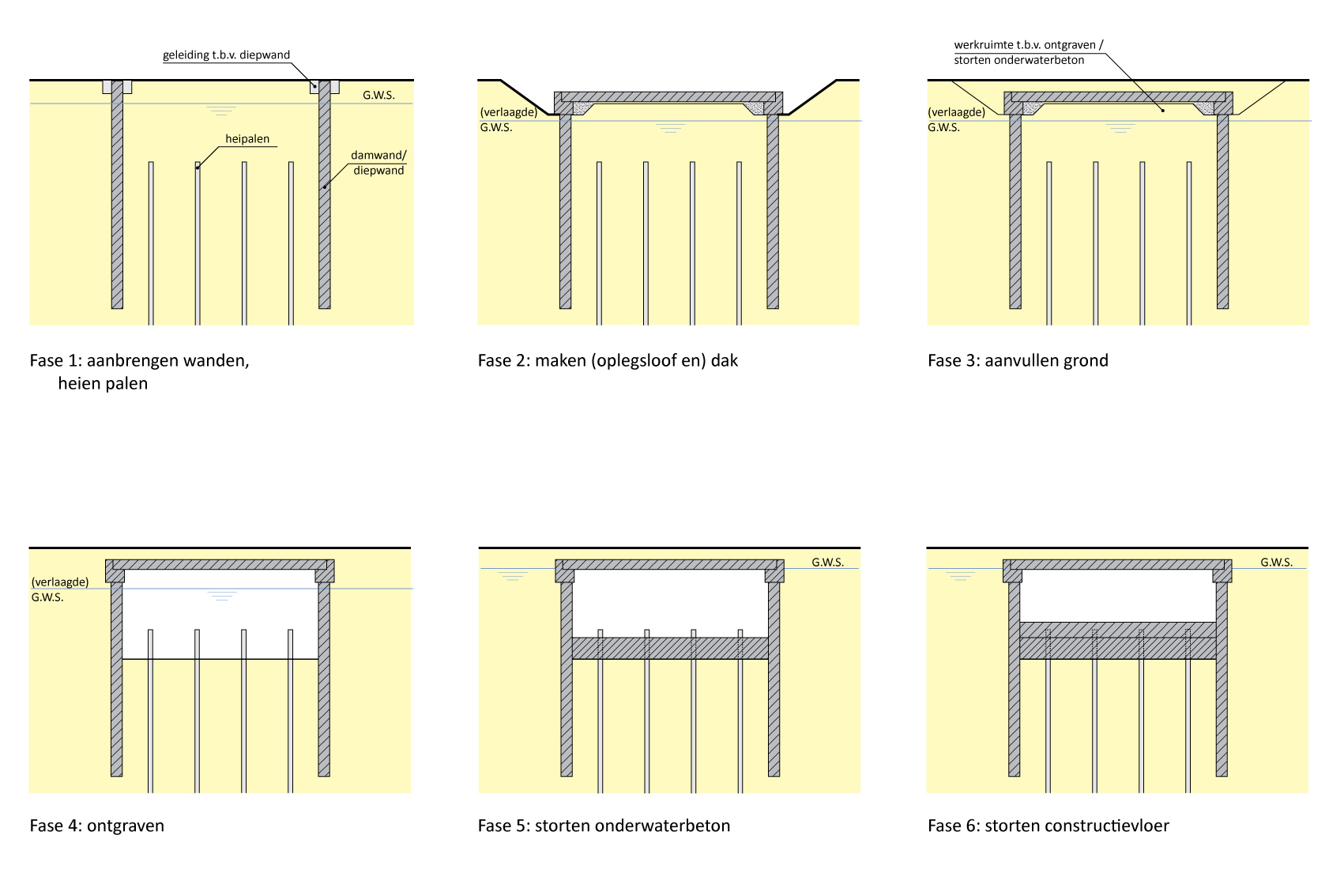 geleiding t.b.v. diepwand

G.W.S.

heipalen

damwand/ diepwand

Fase 1: aanbrengen wanden,
heien palen

(verlaagde) G.W.S.

Fase 2: maken (oplegsloof en) dak

werkruimte t.b.v. ontgraven / storten onderwaterbeton

(verlaagde) G.W.S.

Fase 3: aanvullen grond

(verlaagde) G.W.S.

Fase 4: ontgraven

G.W.S.

Fase 5: storten onderwaterbeton

G.W.S.

Fase 6: storten constructievloer