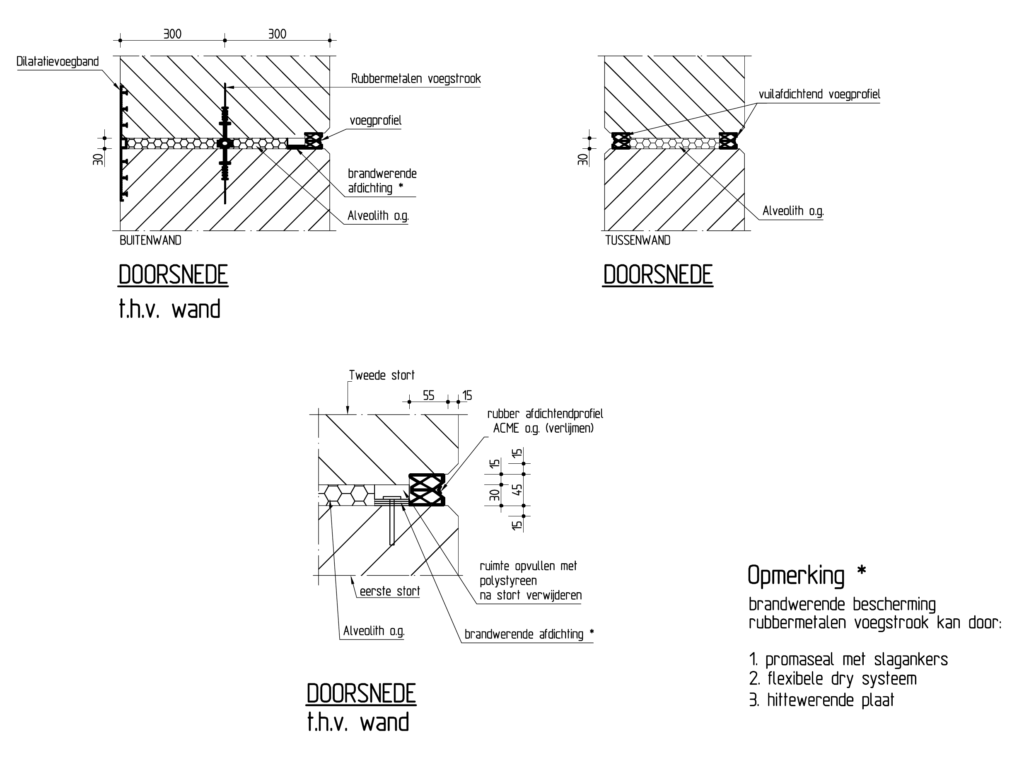 300
300

Dilatatievoegband

Rubbermetalen voegstrook

voegprofiel

30

brandwerende afdichting *

Alveolith o.g.

BUITENWAND

DOORSNEDE
t.h.v. wand

vuilafdichtend voegprofiel

30

Alveolith o.g.

TUSSENWAND

DOORSNEDE

Tweede stort

55
15

rubber afdichtendprofiel ACME o.g. (verlijmen)

15
15
30
45
15

ruimte opvullen met polystyreen na stort verwijderen

eerste stort

Alveolith o.g.

brandwerende afdichting *

DOORSNEDE
t.h.v. wand

Opmerking *
brandwerende bescherming rubbermetalen voegstrook kan door:

1. promaseal met slagankers
2. flexibele dry systeem
3. hittewerende plaat