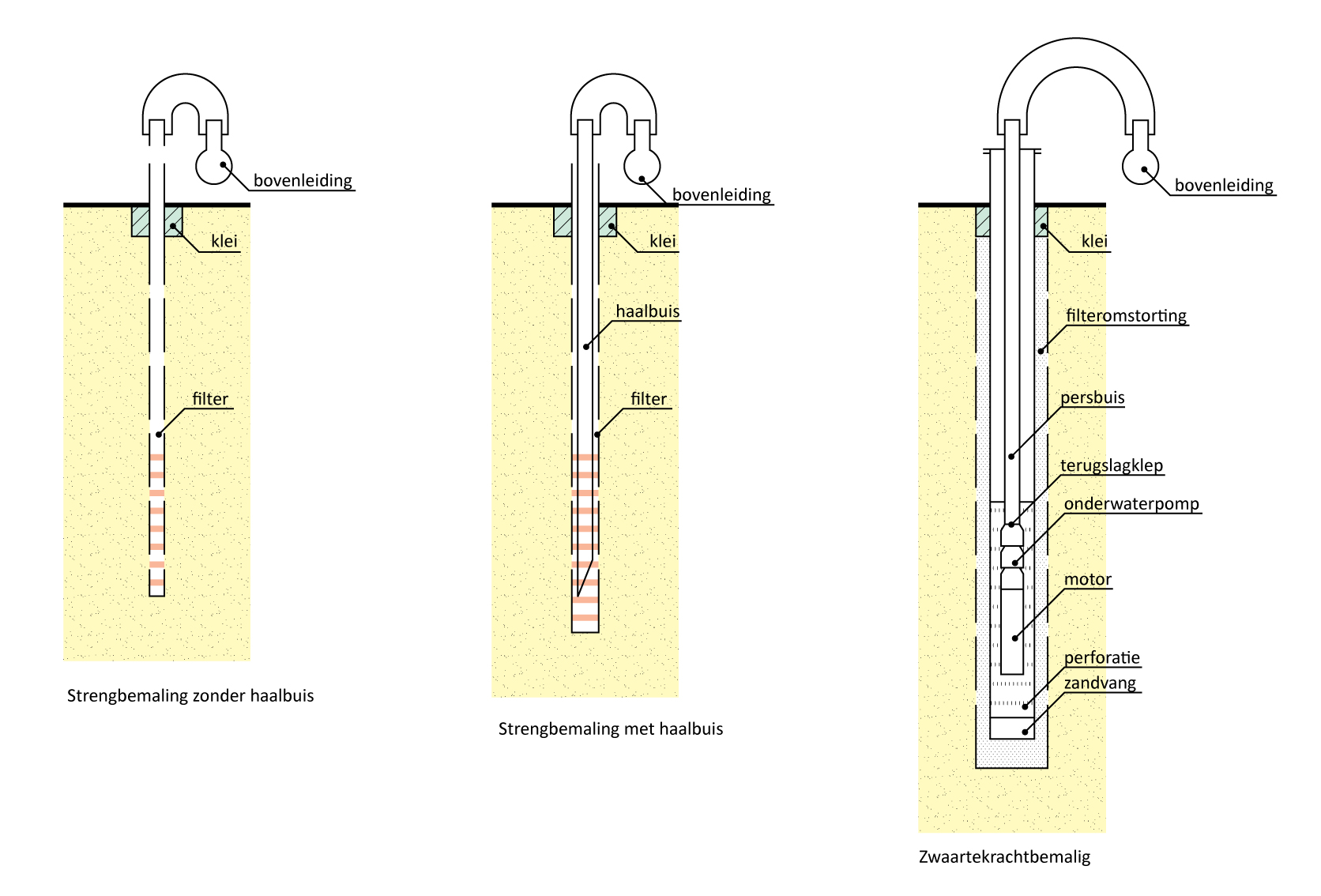 bovenleiding

klei

filter

Strengbemaling zonder haalbuis

bovenleiding

klei

haalbuis

filter

Strengbemaling met haalbuis

bovenleiding

klei

filteromstorting

persbuis

terugslagklep

onderwaterpomp

motor

perforatie

zandvang

Zwaartekrachtbemalig