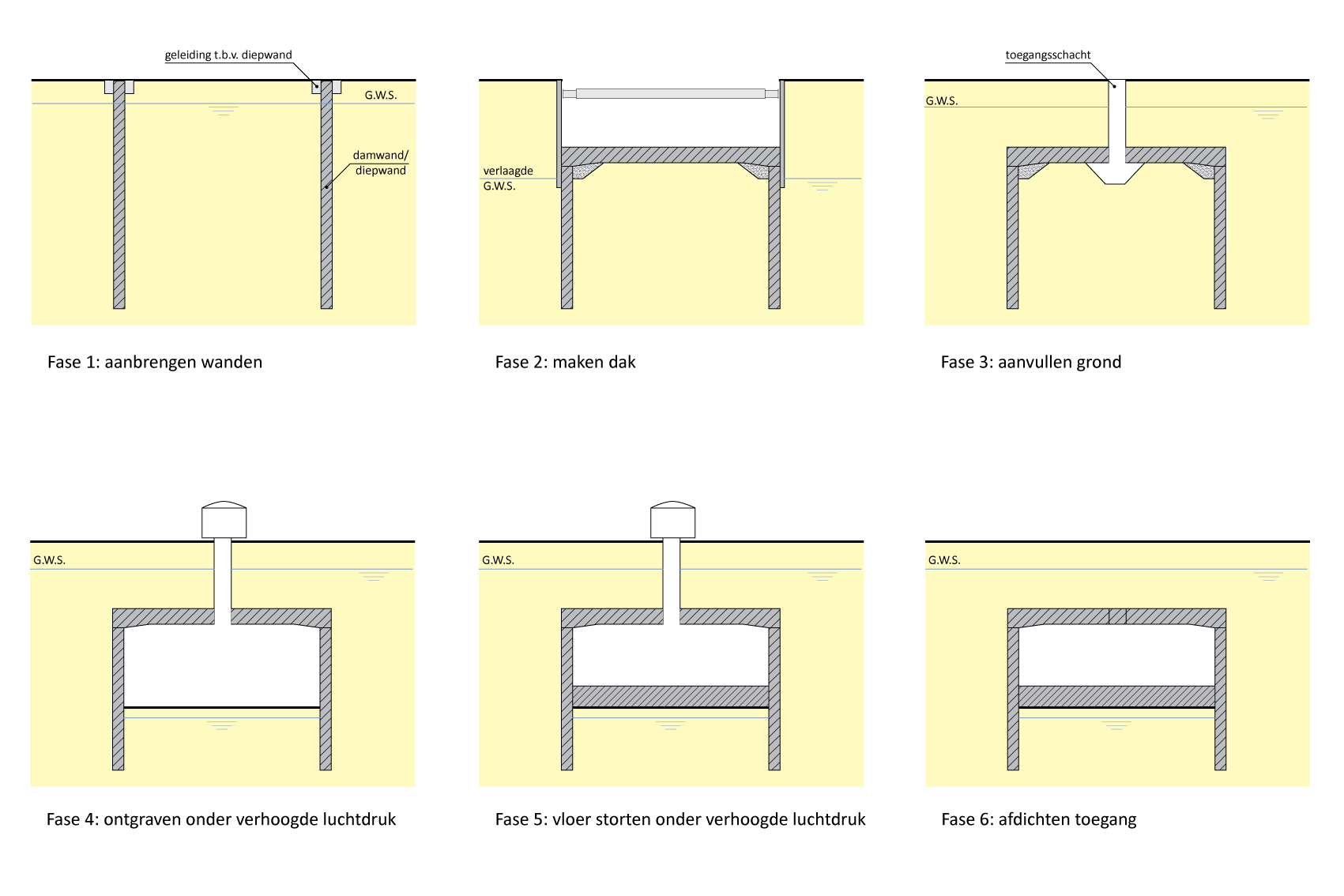 geleiding t.b.v. diepwand

G.W.S.

damwand/
diepwand

Fase 1: aanbrengen wanden

verlaagde
G.W.S.

Fase 2: maken dak

toegangsschacht

G.W.S.

Fase 3: aanvullen grond

G.W.S.

Fase 4: ontgraven onder verhoogde luchtdruk

G.W.S.

Fase 5: vloer storten onder verhoogde luchtdruk

G.W.S.

Fase 6: afdichten toegang